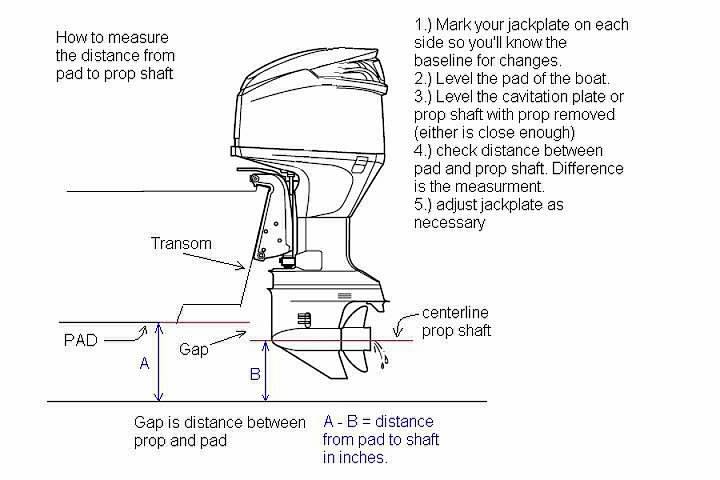 How to measure the distance from pad to prop shaft

1.) Mark your jackplate on each side so you'll know the baseline for changes.
2.) Level the pad of the boat.
3.) Level the cavitation plate or prop shaft with prop removed (either is close enough)
4.) check distance between pad and prop shaft. Difference is the measurment.
5.) adjust jackplate as necessary

Transom

centerline prop shaft

PAD

Gap

A

B

Gap is distance between prop and pad

A - B = distance from pad to shaft in inches.